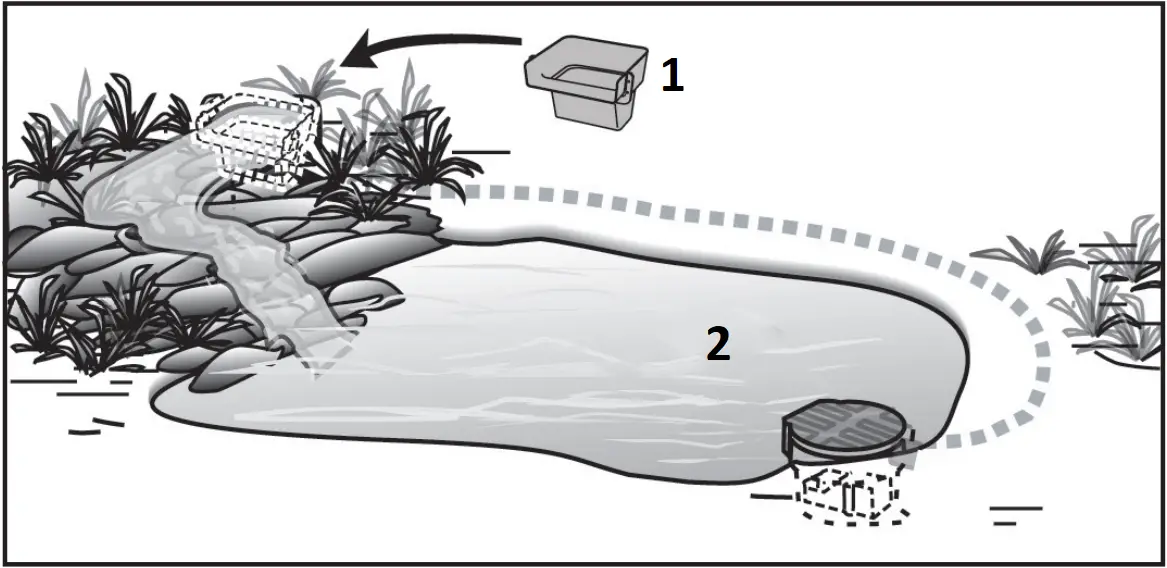 1

2