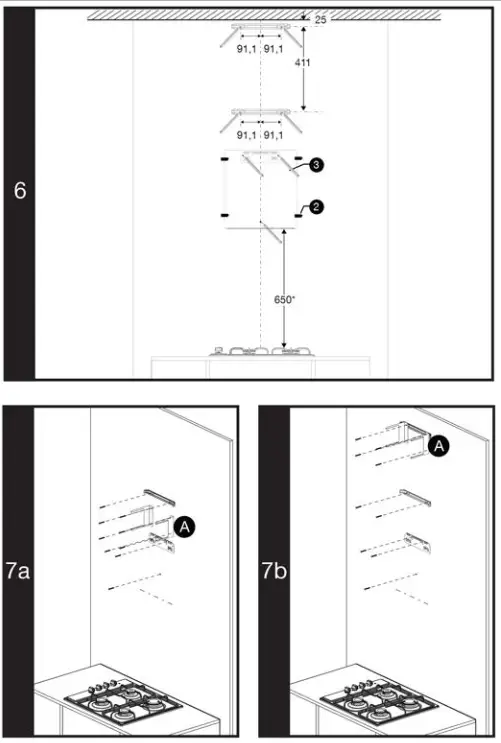 6

25

91,1 91,1

411

91,1 91,1

3

2

650*

7a

A

7b

A