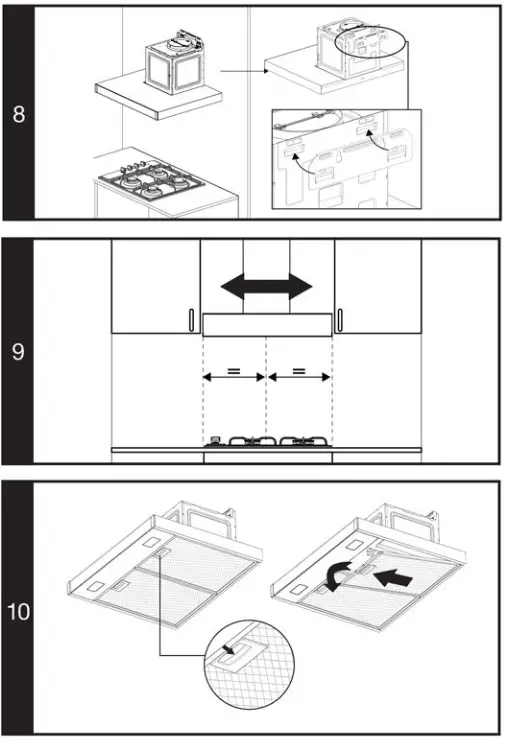 8

9

=

=

10