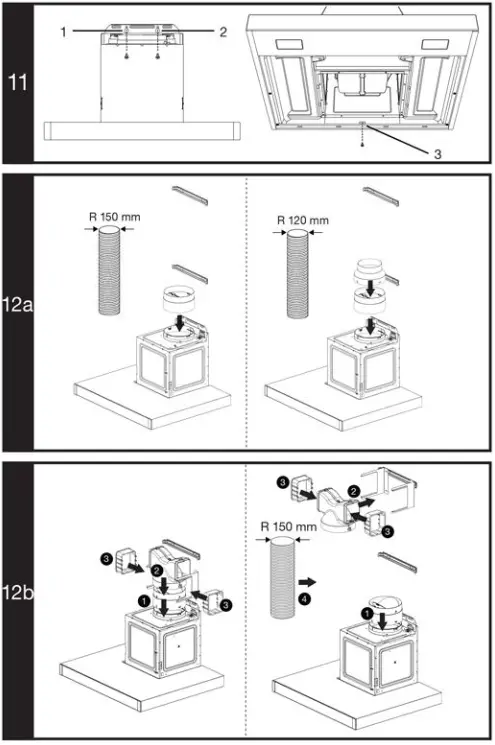 11

1

2

3

12a

R 150 mm

R 120 mm

12b

3

2

1

3

3

2

3

R 150 mm

4

1