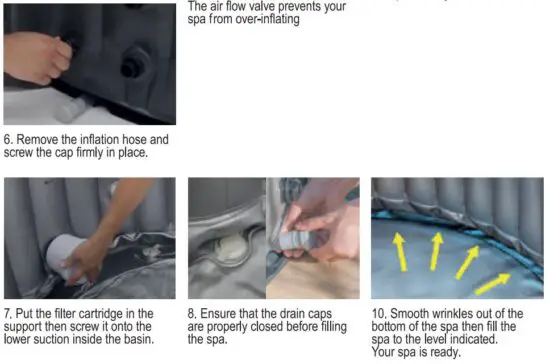 The air flow valve prevents your spa from over-inflating

6. Remove the inflation hose and screw the cap firmly in place.

7. Put the filter cartridge in the support then screw it onto the lower suction inside the basin.

8. Ensure that the drain caps are properly closed before filling the spa.

10. Smooth wrinkles out of the bottom of the spa then fill the spa to the level indicated. Your spa is ready.