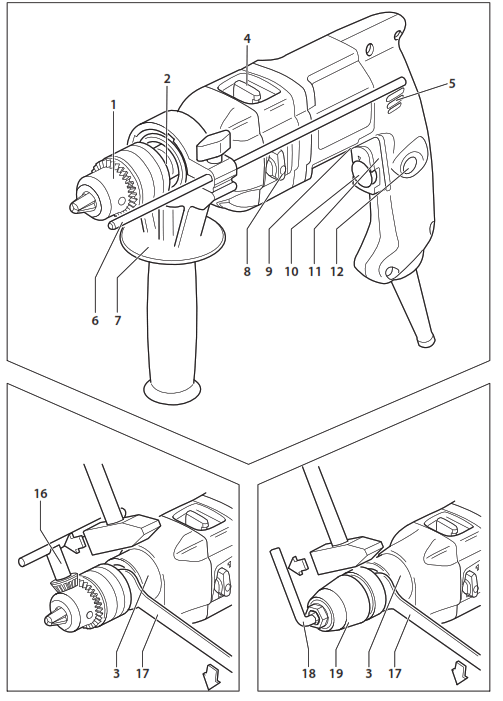 4
2
5
1
8 9 10 11 12
6 7
16
3 17
18 19 3 17