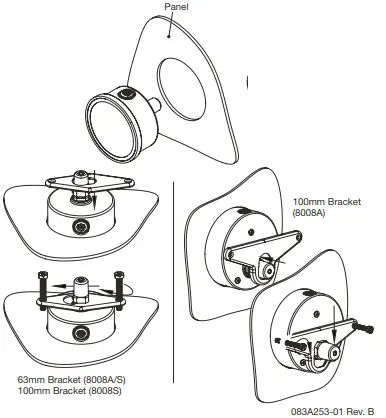 Panel

100mm Bracket (8008A)

63mm Bracket (8008A/S)
100mm Bracket (8008S)

083A253-01 Rev. B