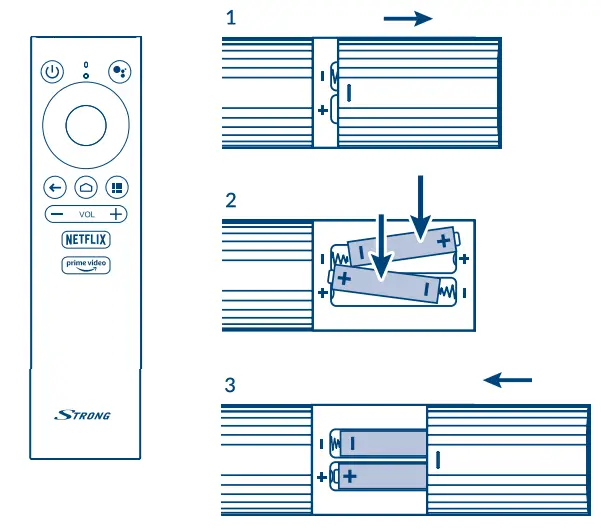 VOL
NETFLIX
prime video
STRONG

1

2

3