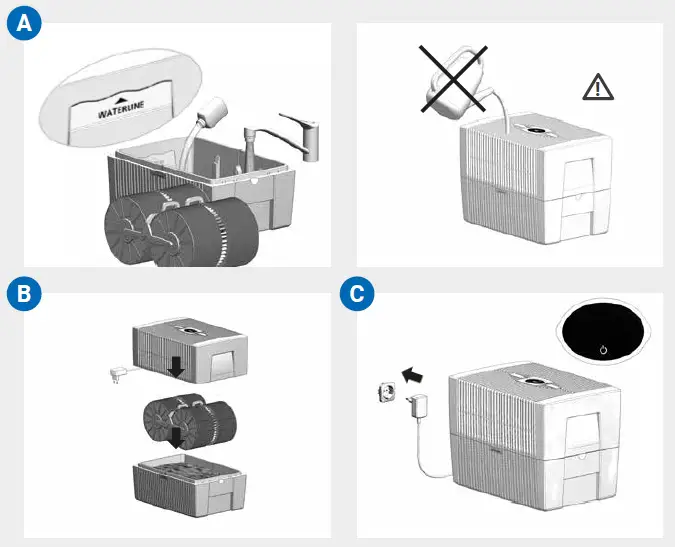 A

WATERLINE

B

C