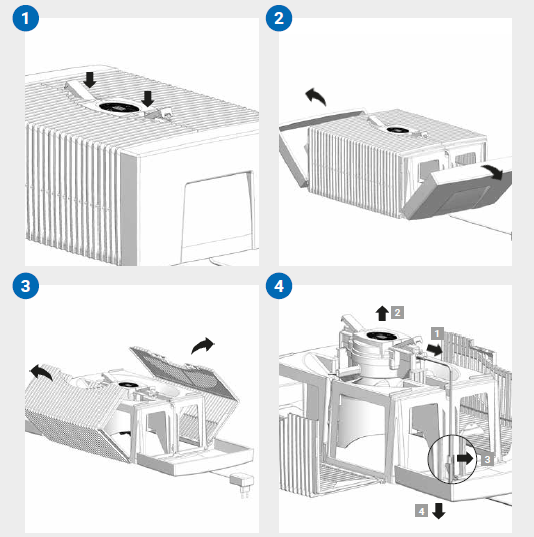 1

2

3

4

2

1

3

4