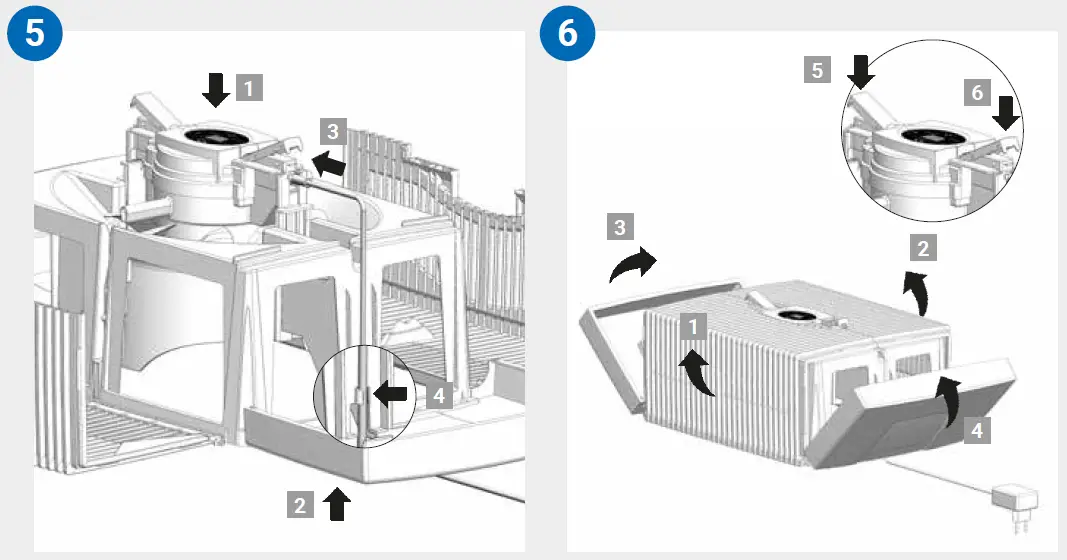 5

1

3

4

2

6

5

6

3

2

1

4