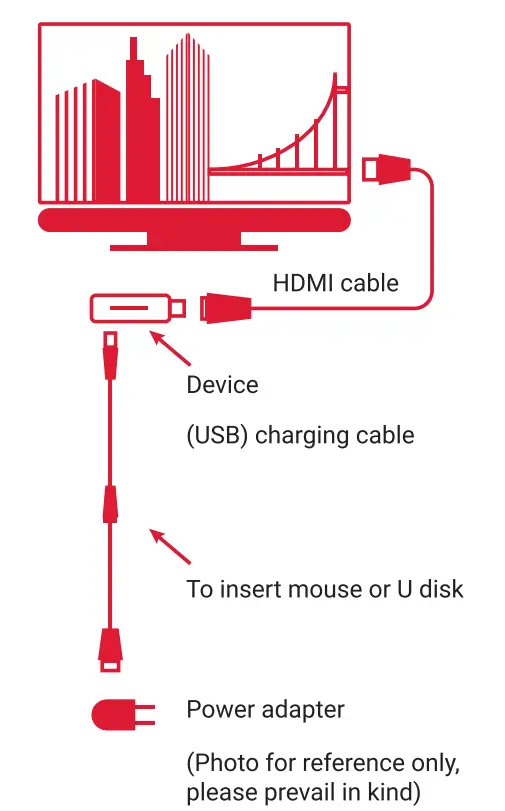 HDMI cable

Device

(USB) charging cable

To insert mouse or U disk

Power adapter

(Photo for reference only, please prevail in kind)