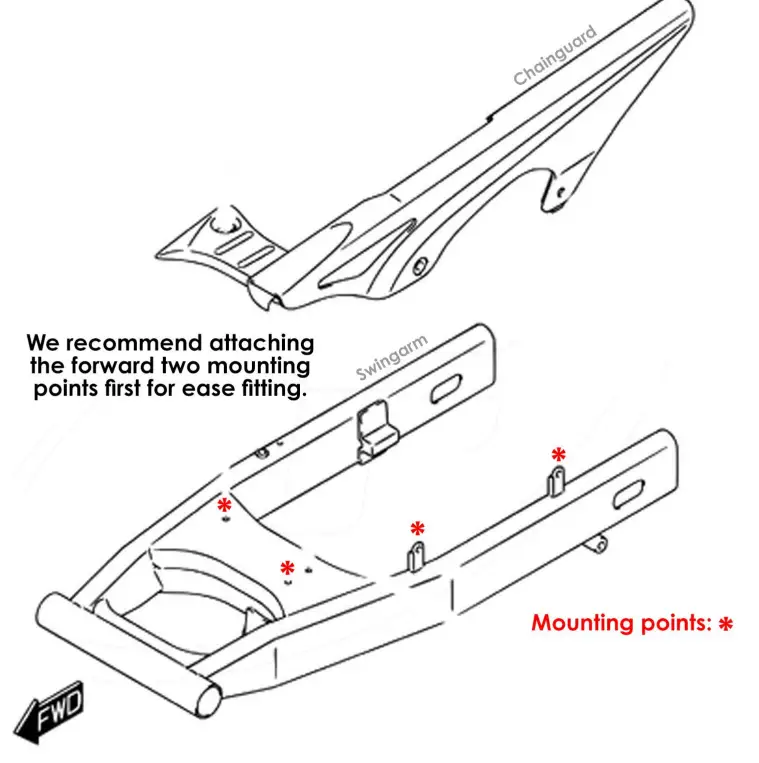 Chainguard

We recommend attaching the forward two mounting points first for ease fitting.

Swingarm

*

*

*

*

Mounting points: *

FWD