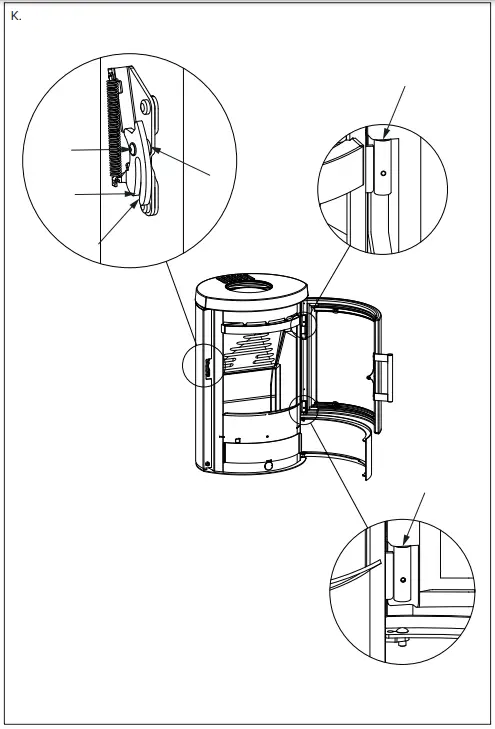 K.