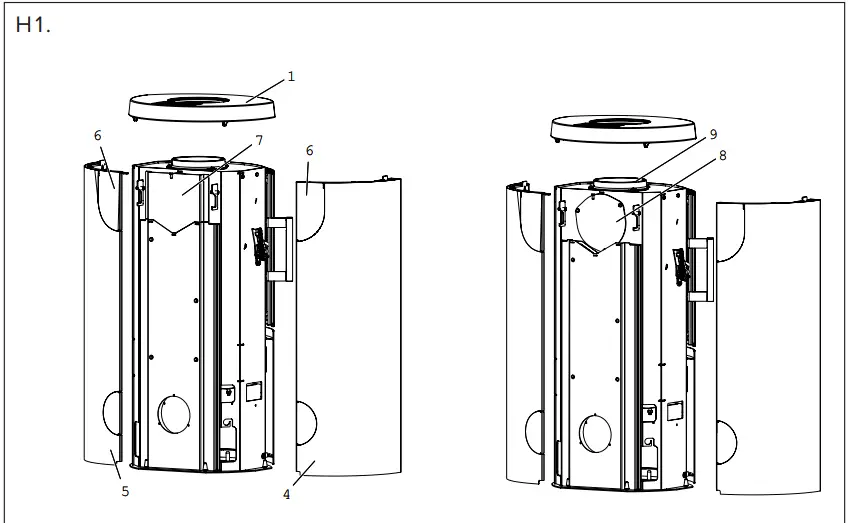 H1.

1
6
7
6
5
4
9
8