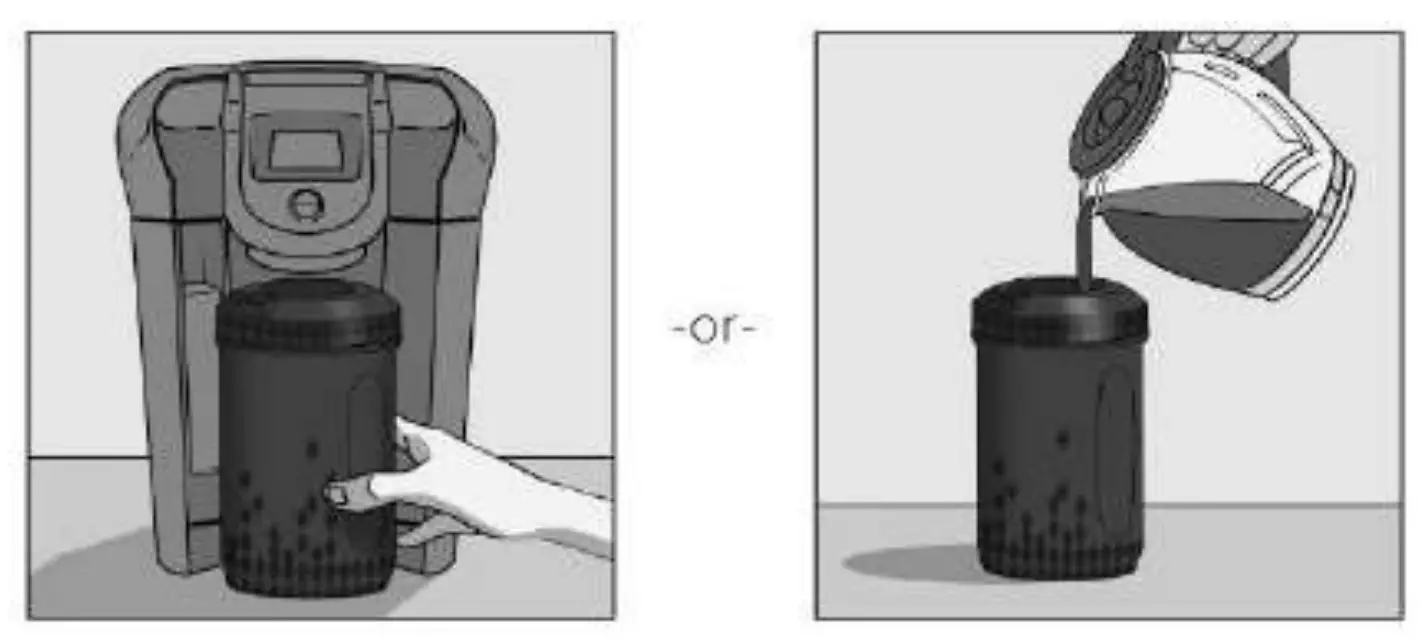 -or-