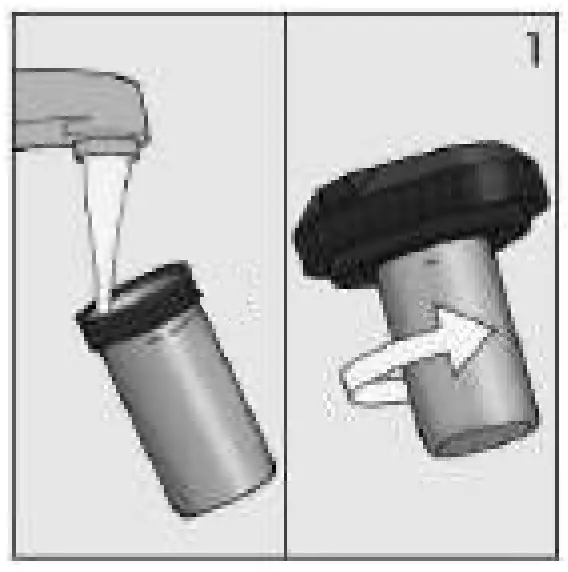 1