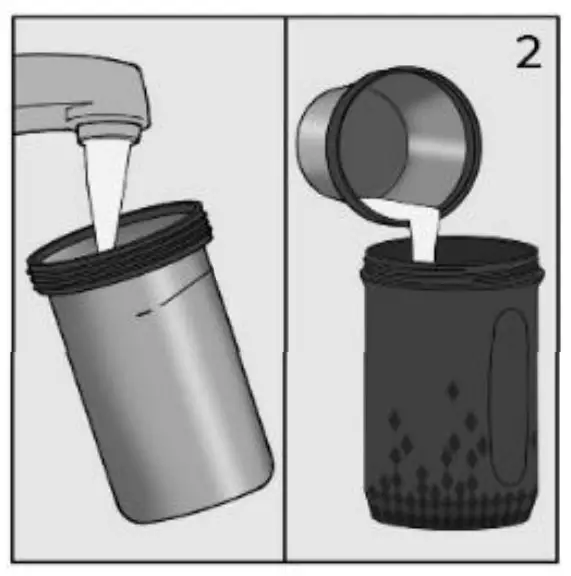 2