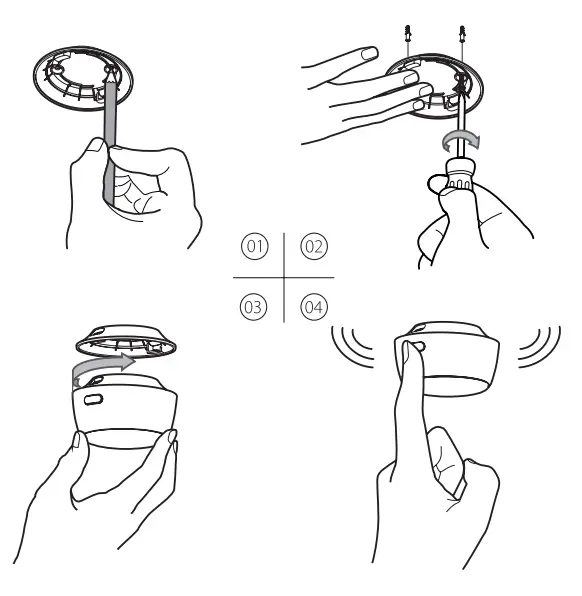 01
02
03
04