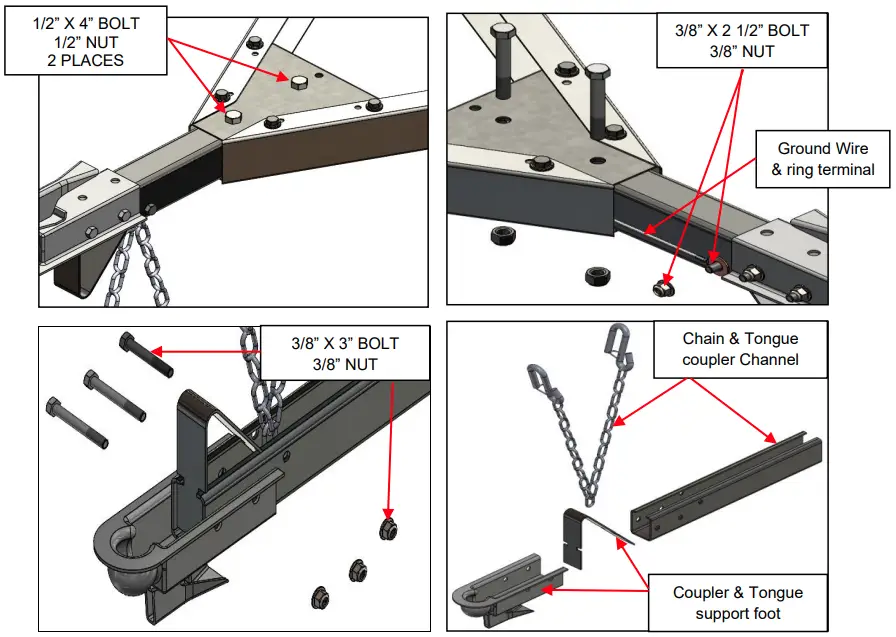 1/2" X 4" BOLT
1/2" NUT
2 PLACES

3/8" X 2 1/2" BOLT
3/8" NUT

Ground Wire
& ring terminal

3/8" X 3" BOLT
3/8" NUT

Chain & Tongue
coupler Channel

Coupler & Tongue
support foot