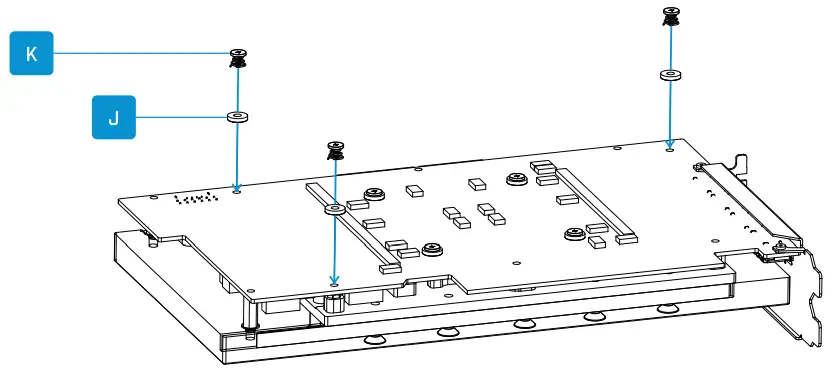 K

J