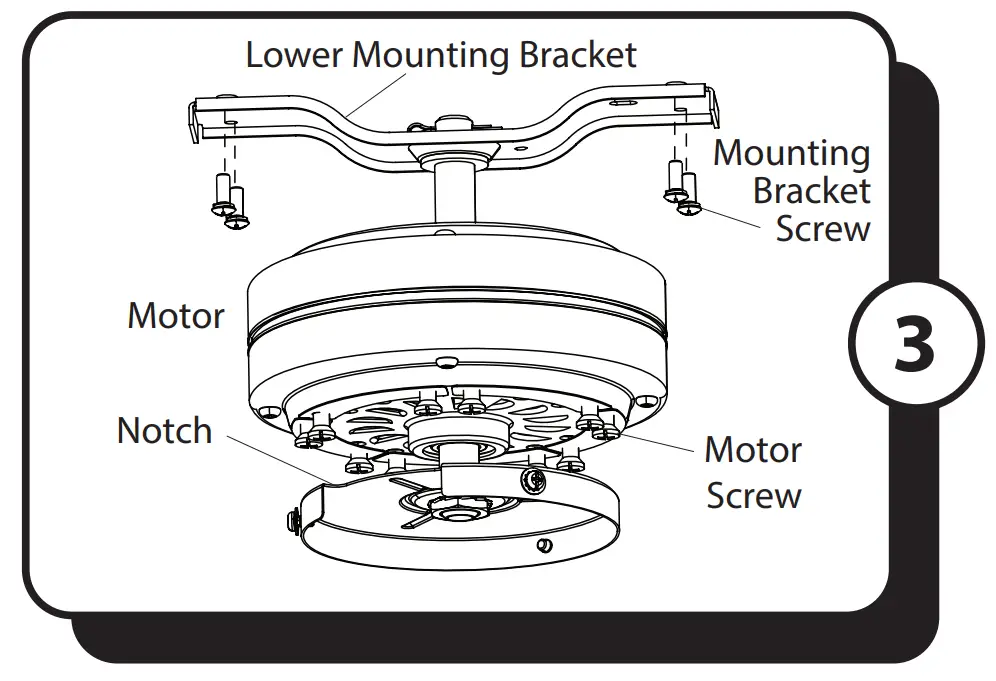 Lower Mounting Bracket

Mounting Bracket Screw

Motor

3

Notch

Motor Screw