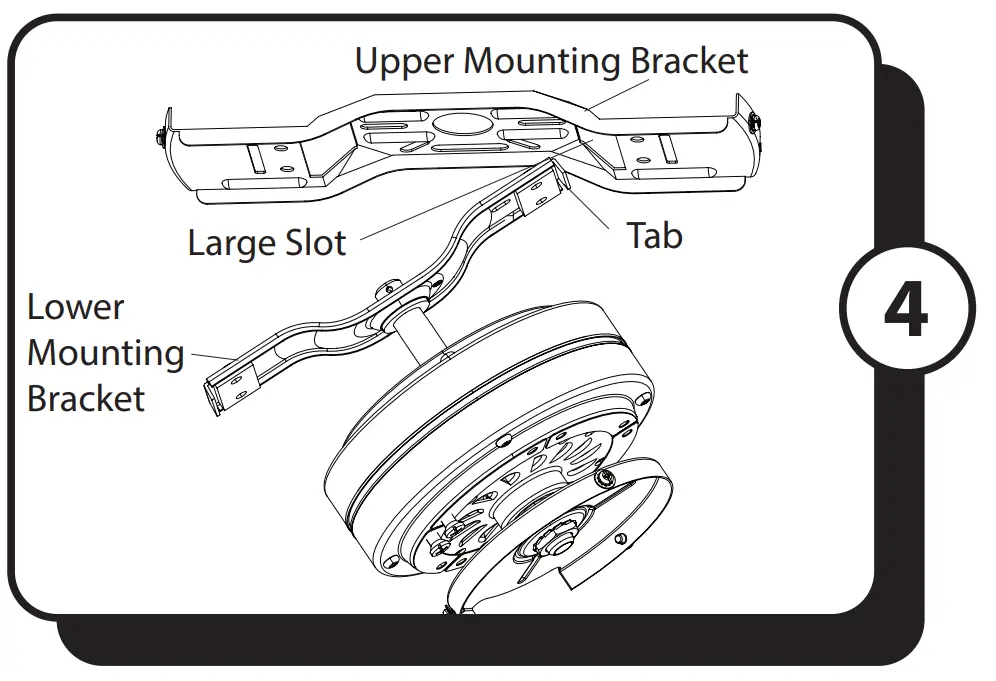 Upper Mounting Bracket

Large Slot

Tab

Lower Mounting Bracket

4