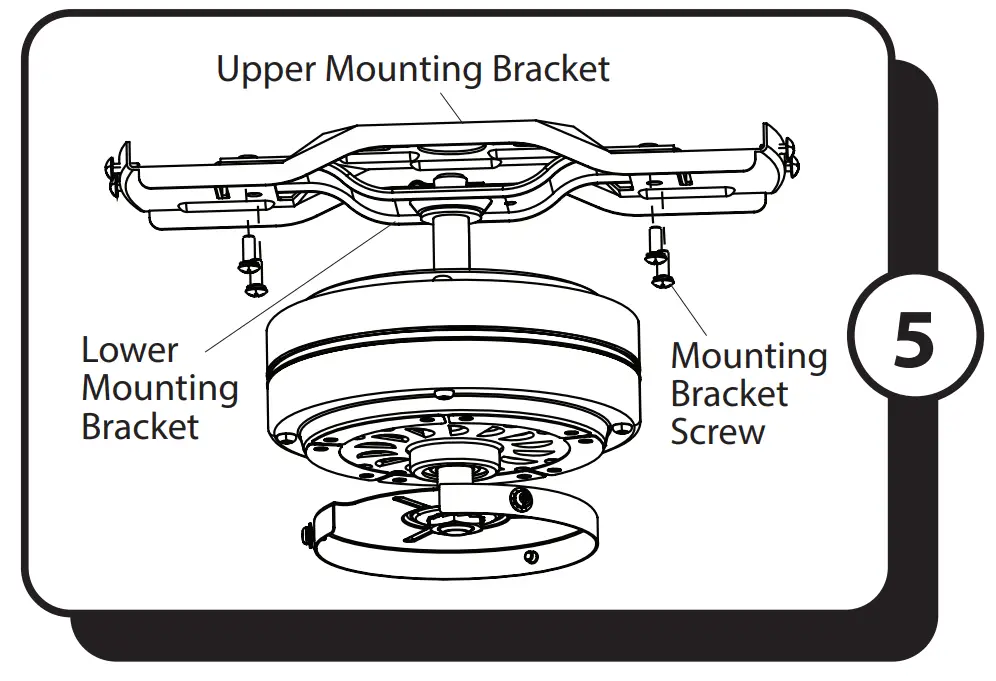 Upper Mounting Bracket

Lower Mounting Bracket

Mounting Bracket Screw

5