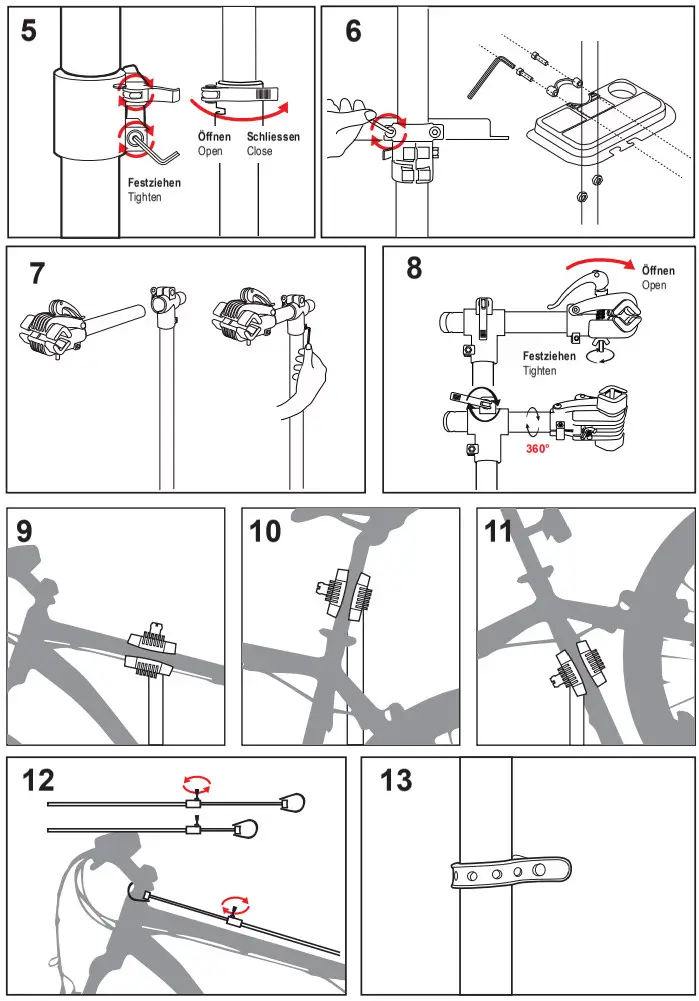 5

Öffnen
Open

Schliessen
Close

Festziehen
Tighten

6

7

8

Öffnen
Open

Festziehen
Tighten

360°

9

10

11

12

13