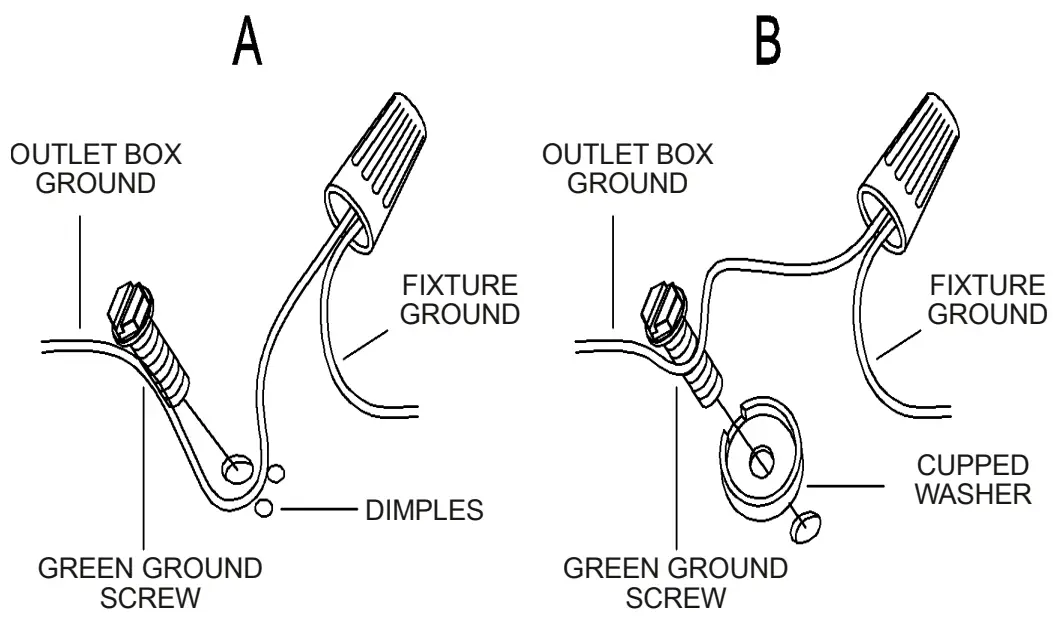 A

OUTLET BOX GROUND

FIXTURE GROUND

DIMPLES

GREEN GROUND SCREW

B

OUTLET BOX GROUND

FIXTURE GROUND

CUPPED WASHER

GREEN GROUND SCREW