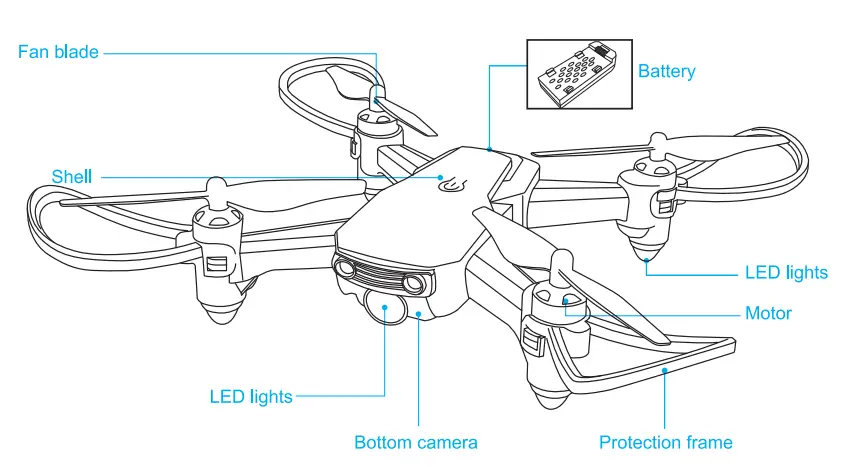 Fan blade
Battery
Shell
LED lights
Motor
LED lights
Bottom camera
Protection frame