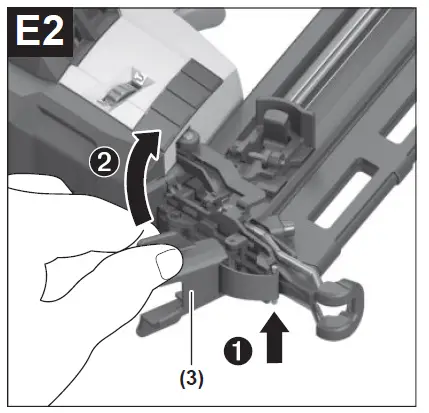 E2

2

1

(3)