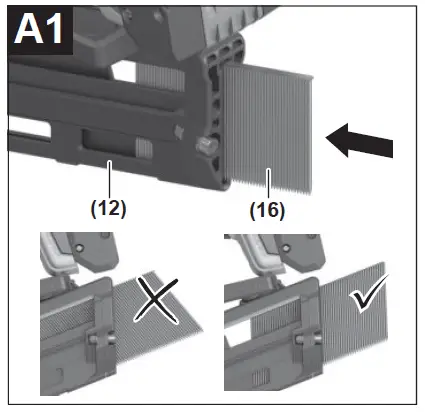 A1

(12)

(16)