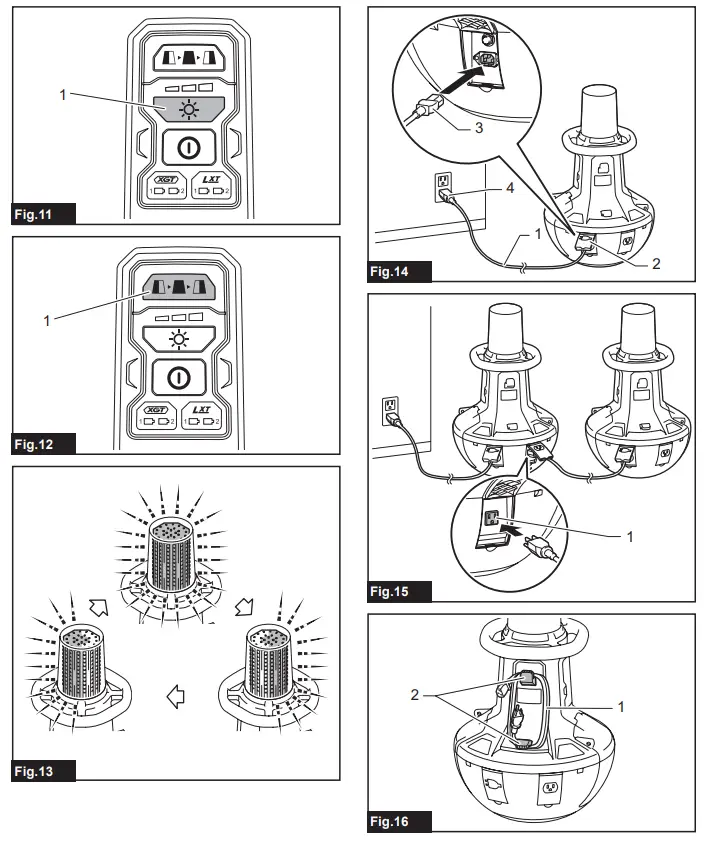 1

XGT
1 2
LXT
1 2

Fig.11

1

XGT
1 2
LXT
1 2

Fig.12

Fig.13

3
4
1
2

Fig.14

1

Fig.15

2
1

Fig.16