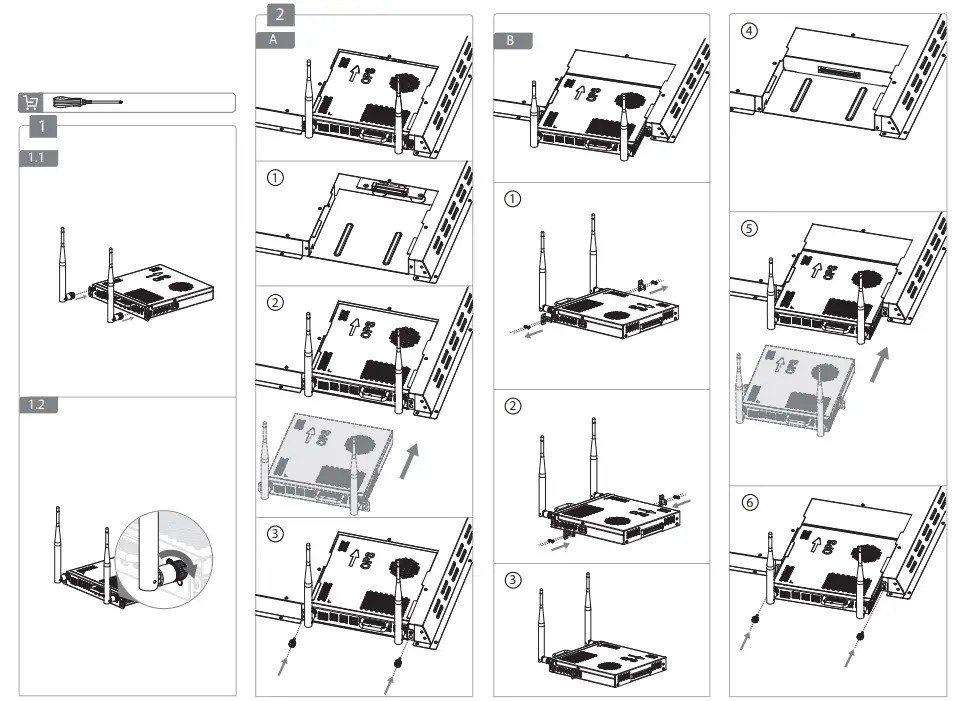 1

1.1

1.2

2

A

①

②

③

B

①

②

③

④

⑤

⑥