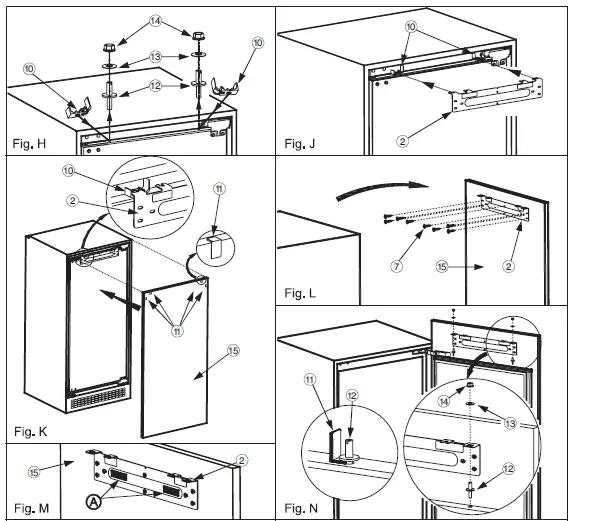 14
13
10
10
12
Fig. H

10
2
Fig. J

10
2
11
11
15
Fig. K

7
15
2
Fig. L

15
2
A
Fig. M

11
12
14
13
12
Fig. N