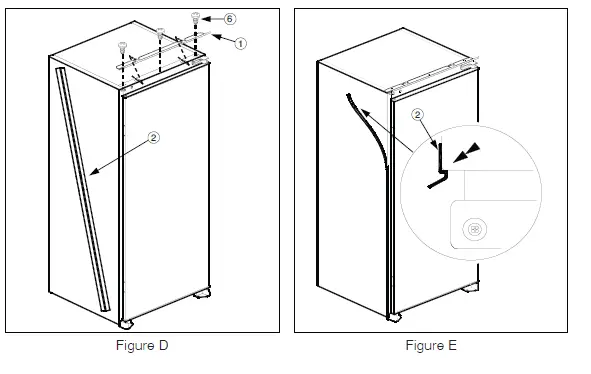 6
1
2
Figure D

2
Figure E