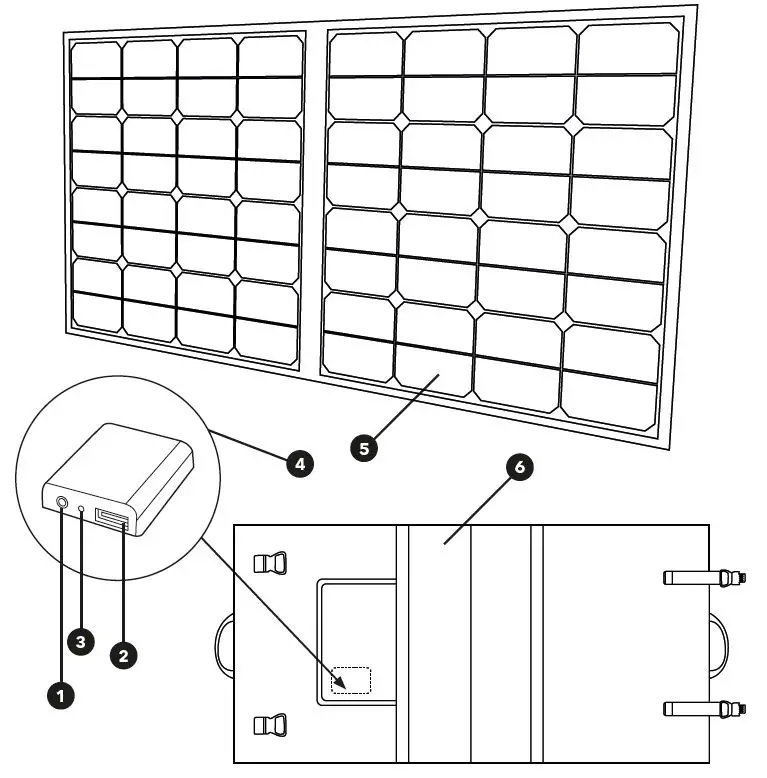 5
4
6
3
2
1