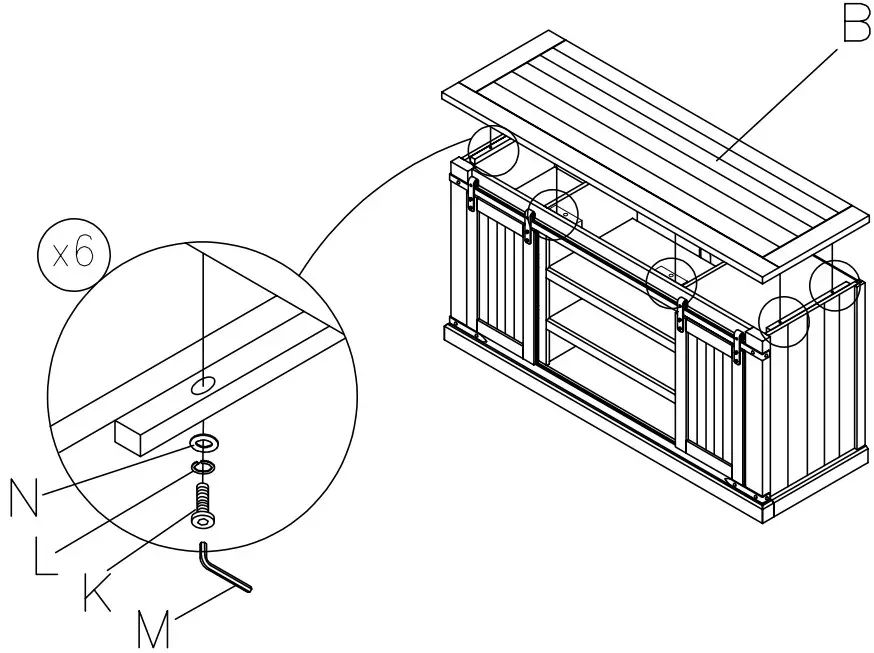 B

x6

N
L
K
M