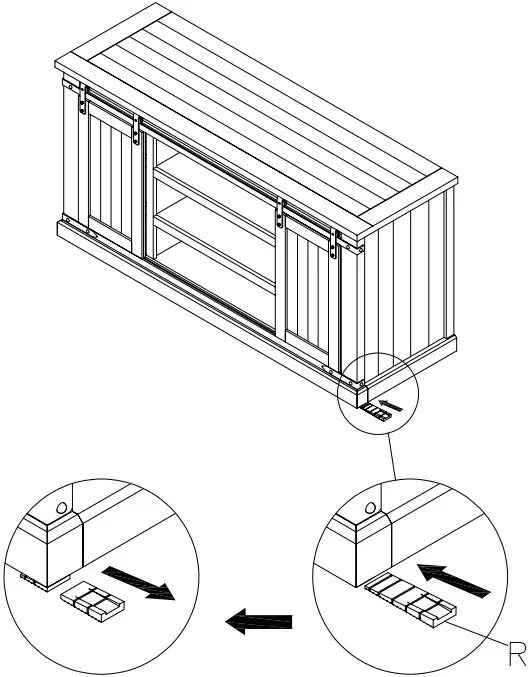 R