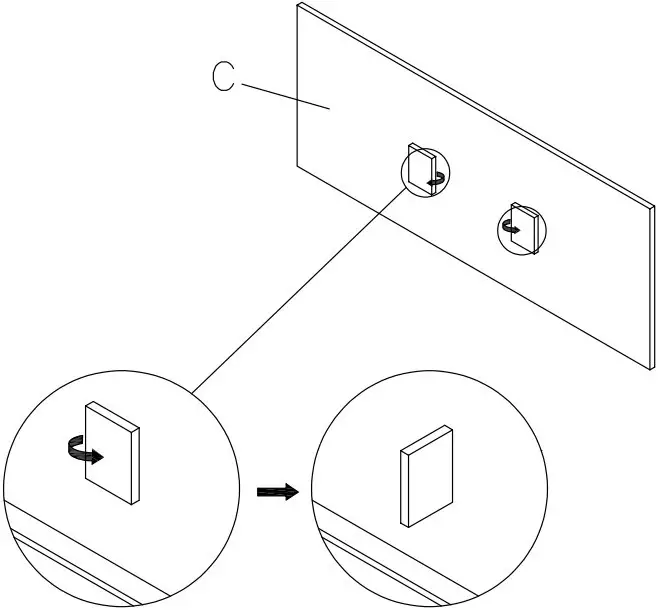 C