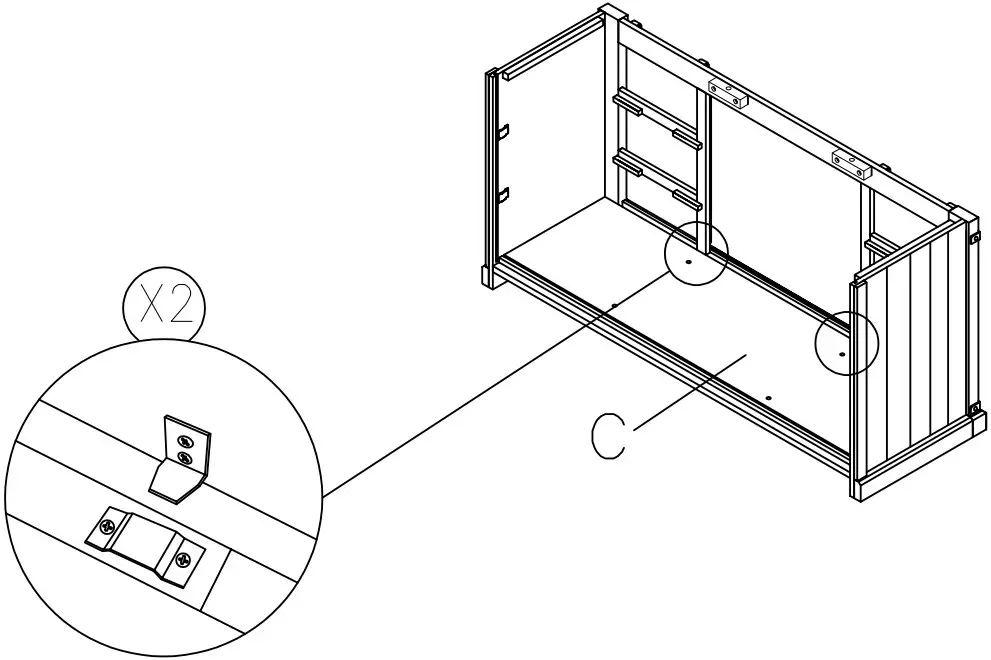 X2

C