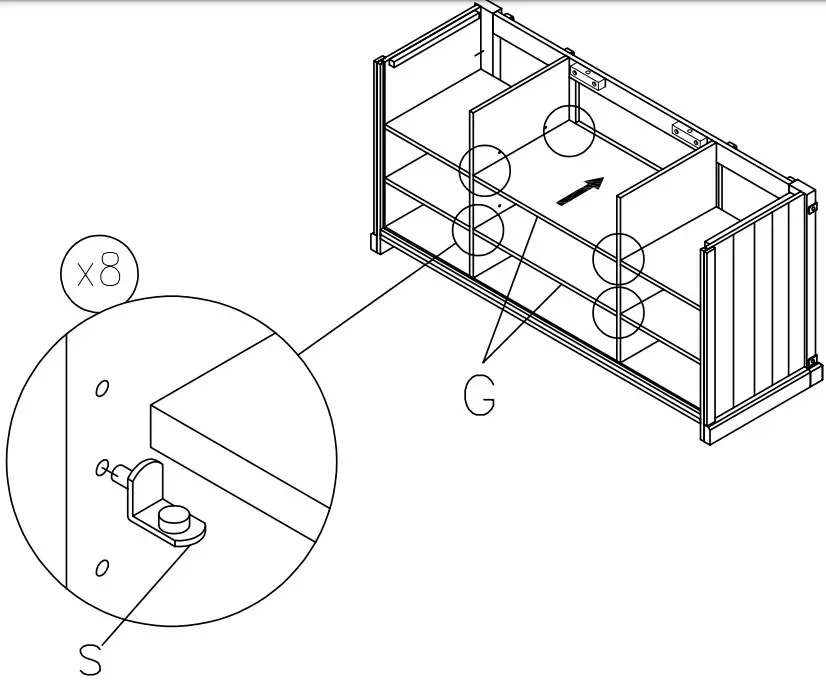 x8

G

S