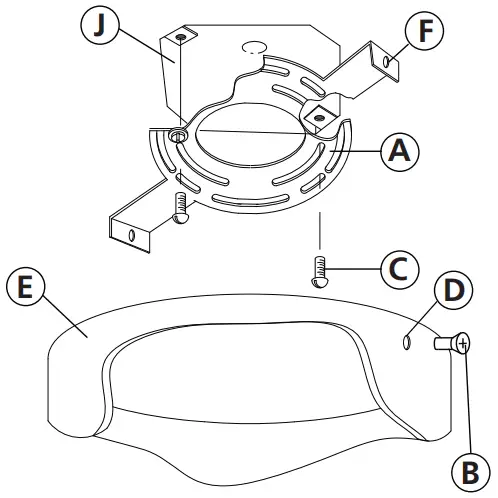 J
F
A
C
E
D
B