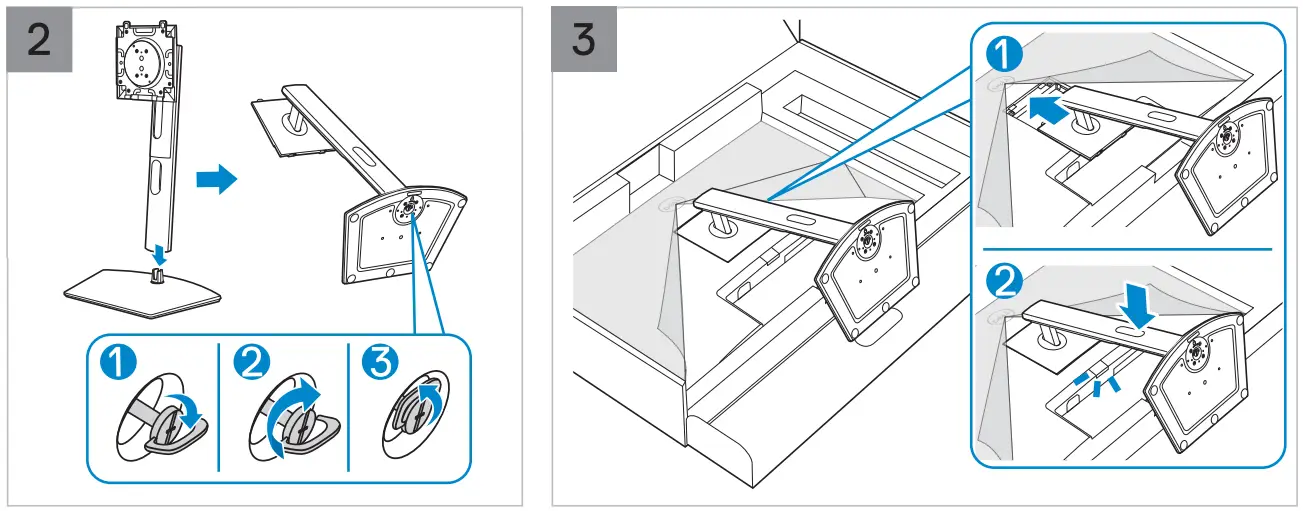 2

1

2

3

3

1

2