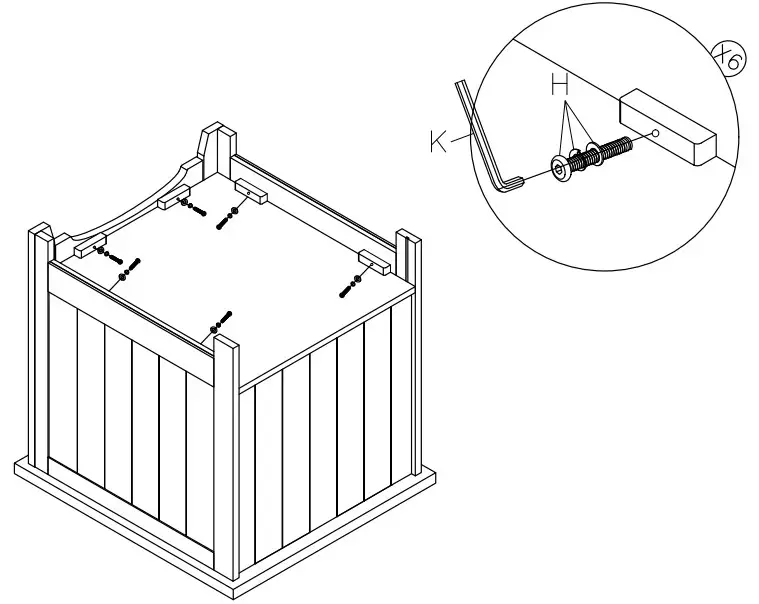 X6

H

K