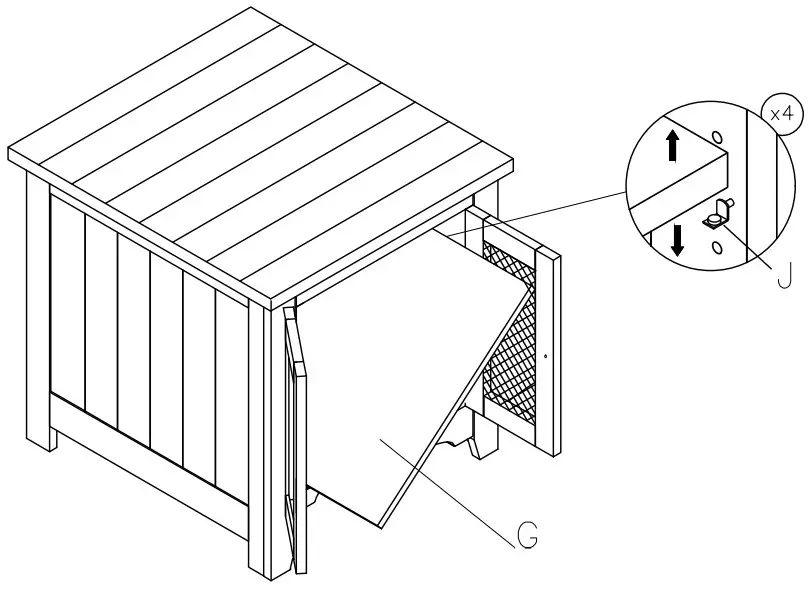 x4
J
G