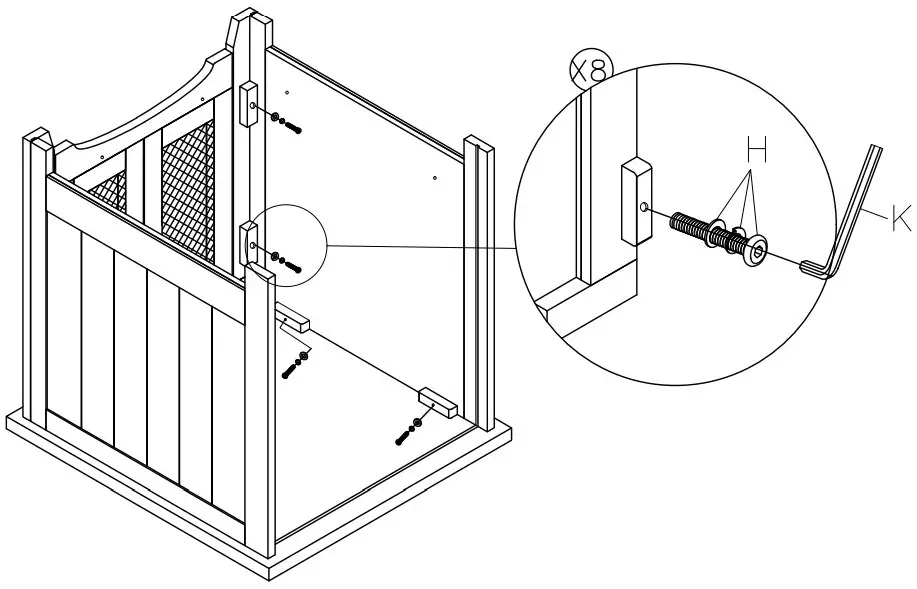 X8
H
K