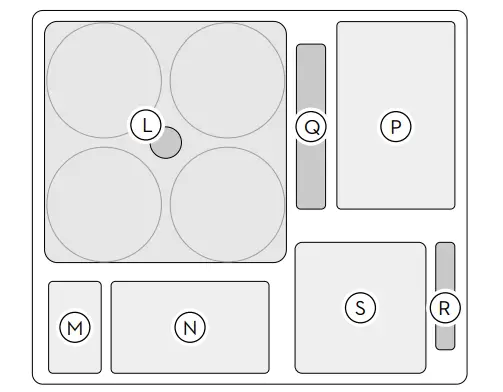 L
Q
P
M
N
S
R