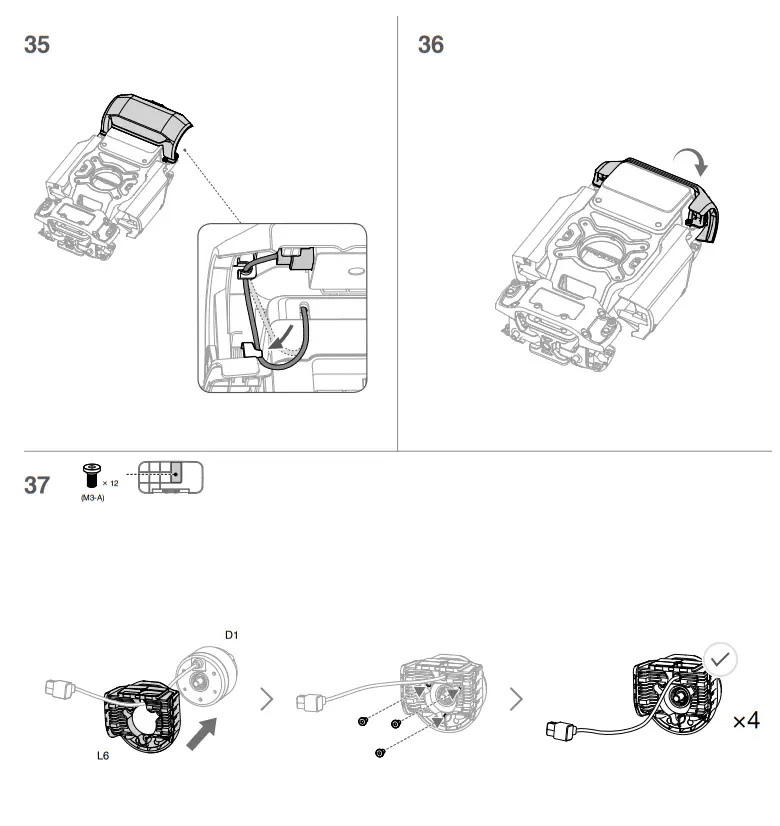 35

36

37

× 12
(M3-A)

D1

L6

×4