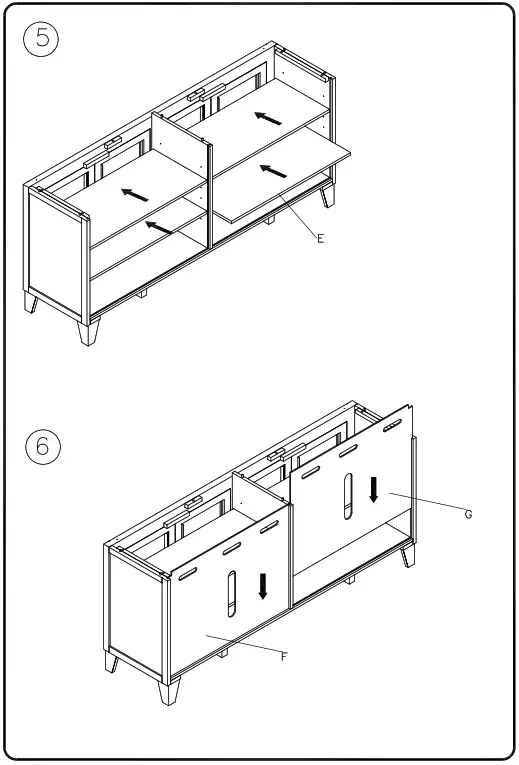 5

E

6

G

F