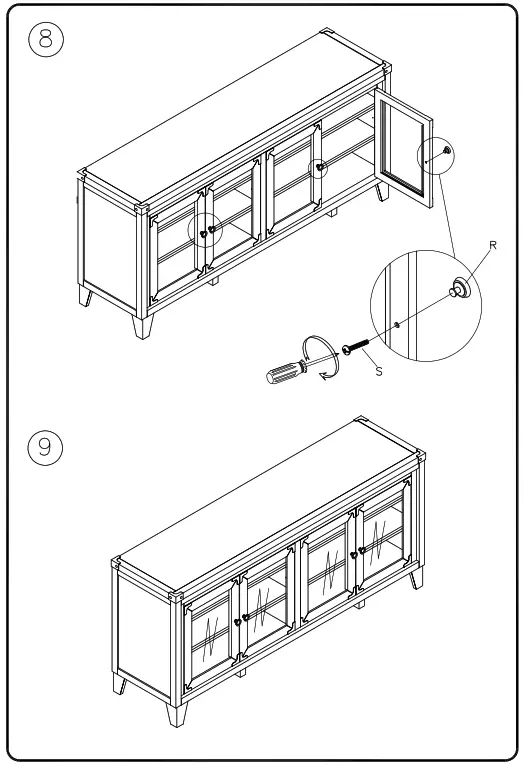 8

R

S

9