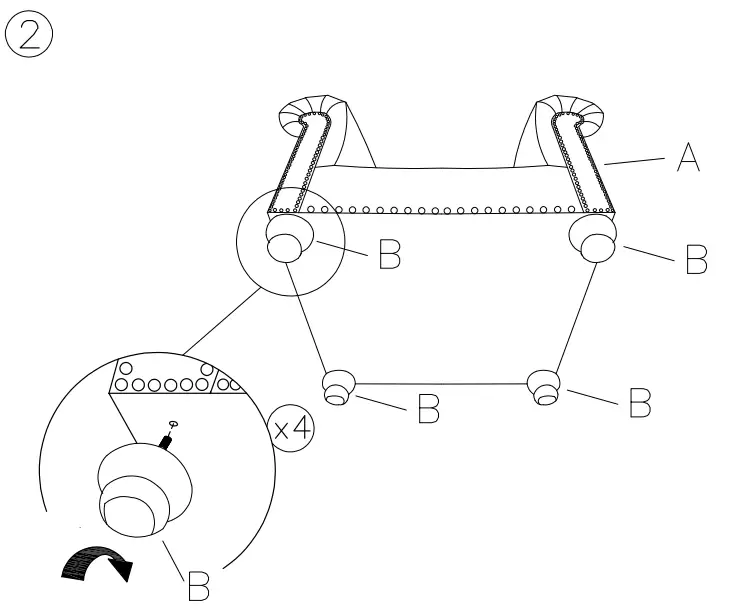 ②

A

B

B

B

B

x4

B