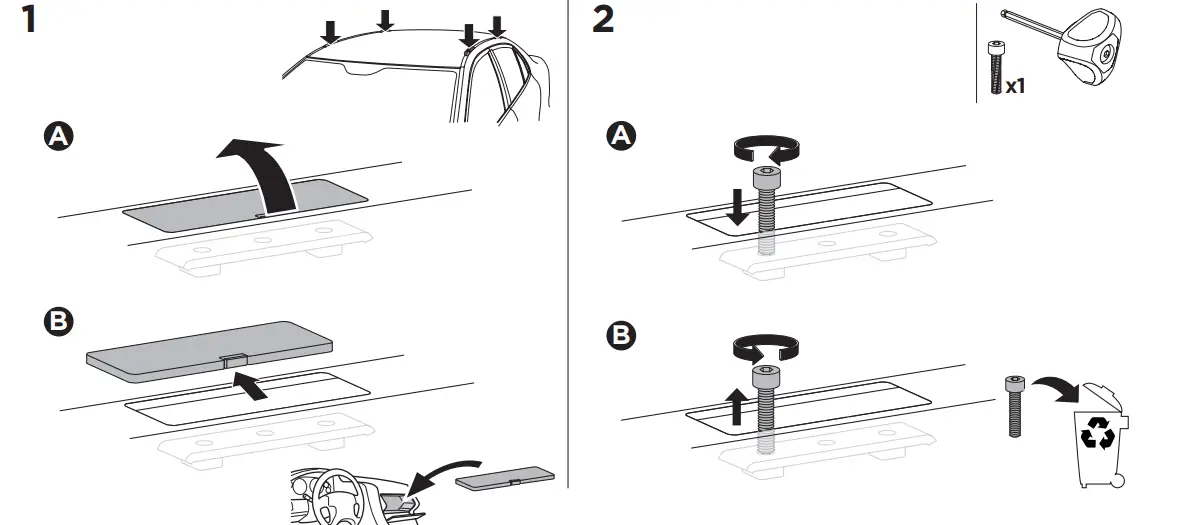 1

A

B

2

x1

A

B